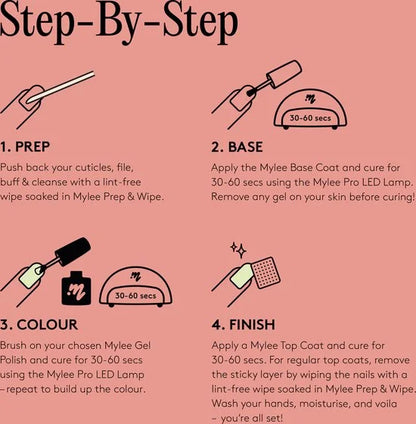 Step-By-Step

1. PREP

Push back your cuticles, file, buff & cleanse with a lint-free wipe soaked in Mylee Prep & Wipe.

30-60 secs

2. BASE

Apply the Mylee Base Coat and cure for 30-60 secs using the Mylee Pro LED Lamp. Remove any gel on your skin before curing!

30-60 secs

3. COLOUR

Brush on your chosen Mylee Gel Polish and cure for 30-60 secs using the Mylee Pro LED Lamp – repeat to build up the colour.

4. FINISH

Apply a Mylee Top Coat and cure for 30-60 secs. For regular top coats, remove the sticky layer by wiping the nails with a lint-free wipe soaked in Mylee Prep & Wipe. Wash your hands, moisturise, and voila – you're all set!