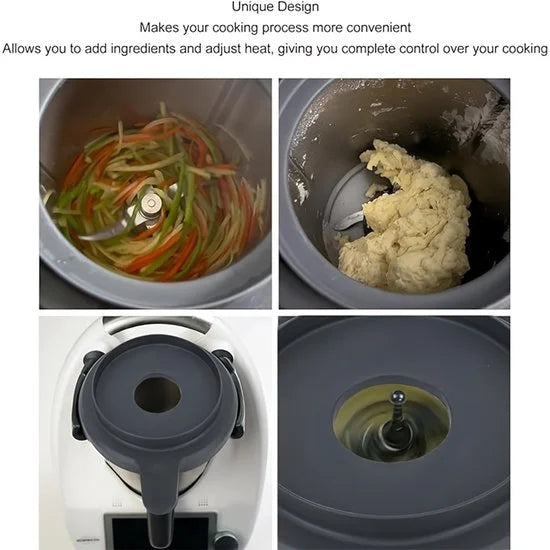 Unique Design
Makes your cooking process more convenient
Allows you to add ingredients and adjust heat, giving you complete control over your cooking