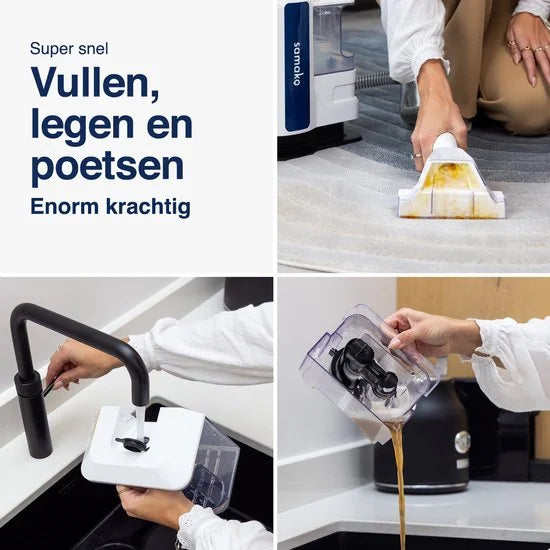 Super snel

Vullen, legen en poetsen

Enorm krachtig

samako